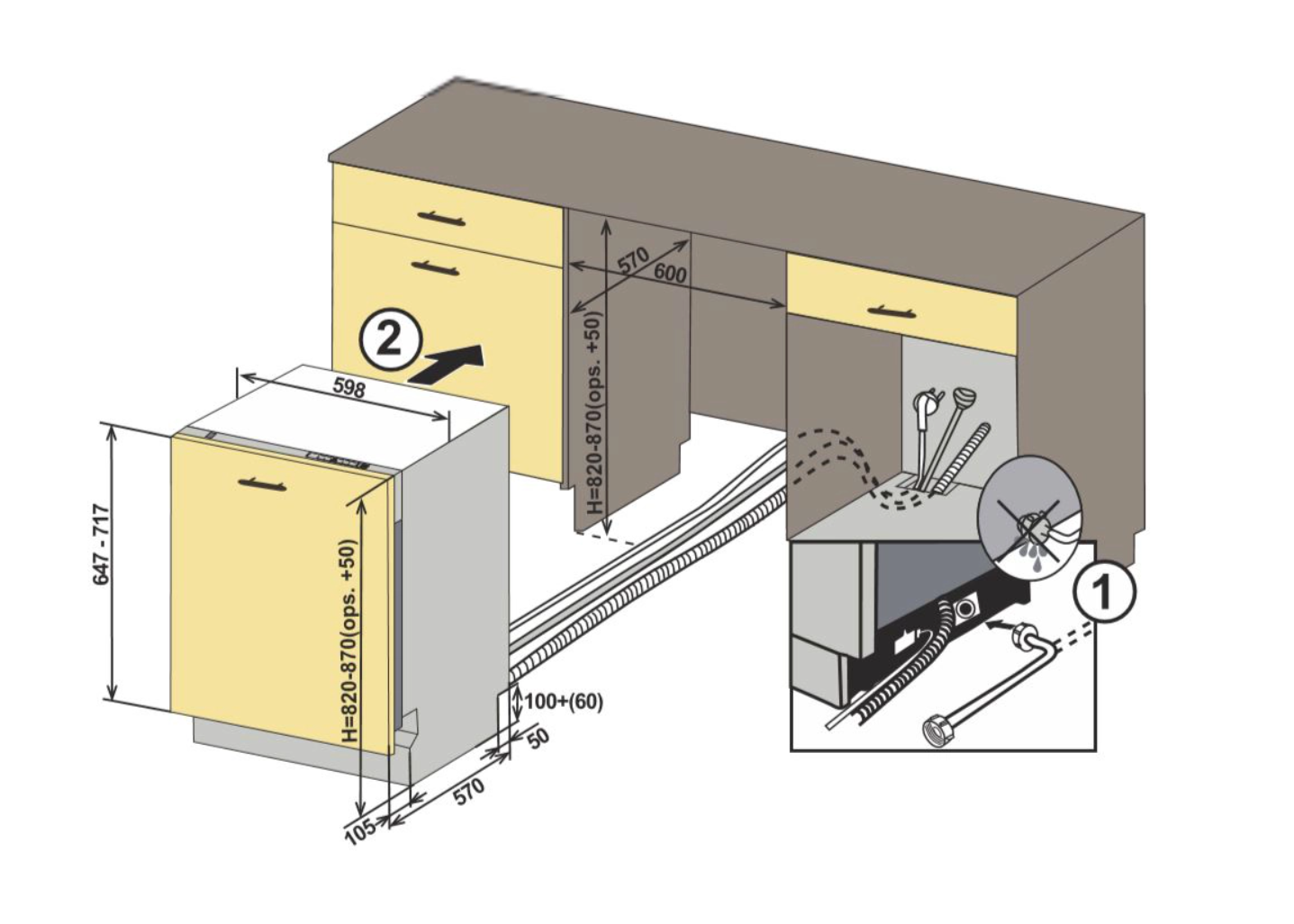 570
600
H=820-870(ops. +50)
2
598
647 - 717
H=820-870(ops. +50)
100+(60)
50
570
105
1