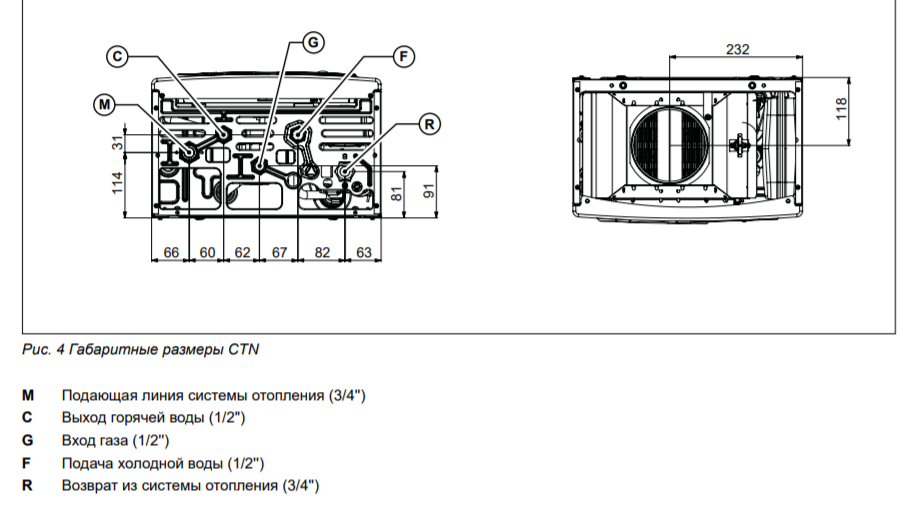 C
G
F
M
R
31
114
81
91
66
60
62
67
82
63
232
118

Рис. 4 Габаритные размеры CTN

M Подающая линия системы отопления (3/4")
C Выход горячей воды (1/2")
G Вход газа (1/2")
F Подача холодной воды (1/2")
R Возврат из системы отопления (3/4")