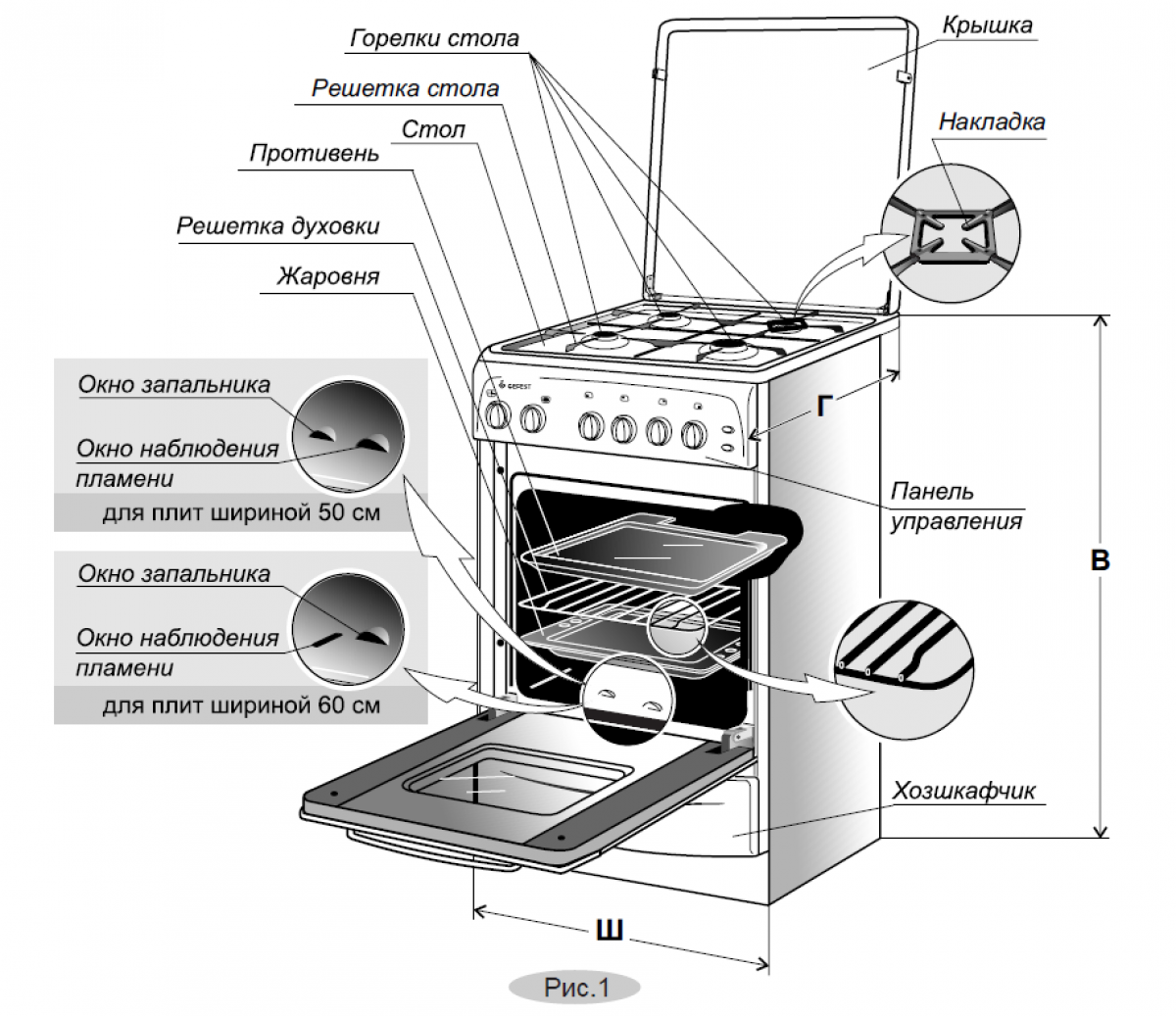 Горелки стола

Решетка стола

Стол

Противень

Решетка духовки

Жаровня

Крышка

Накладка

Окно запальника

Окно наблюдения пламени

для плит шириной 50 см

Окно запальника

Окно наблюдения пламени

для плит шириной 60 см

GEFEST

Г

Панель управления

В

Хозшкафчик

Ш

Рис.1